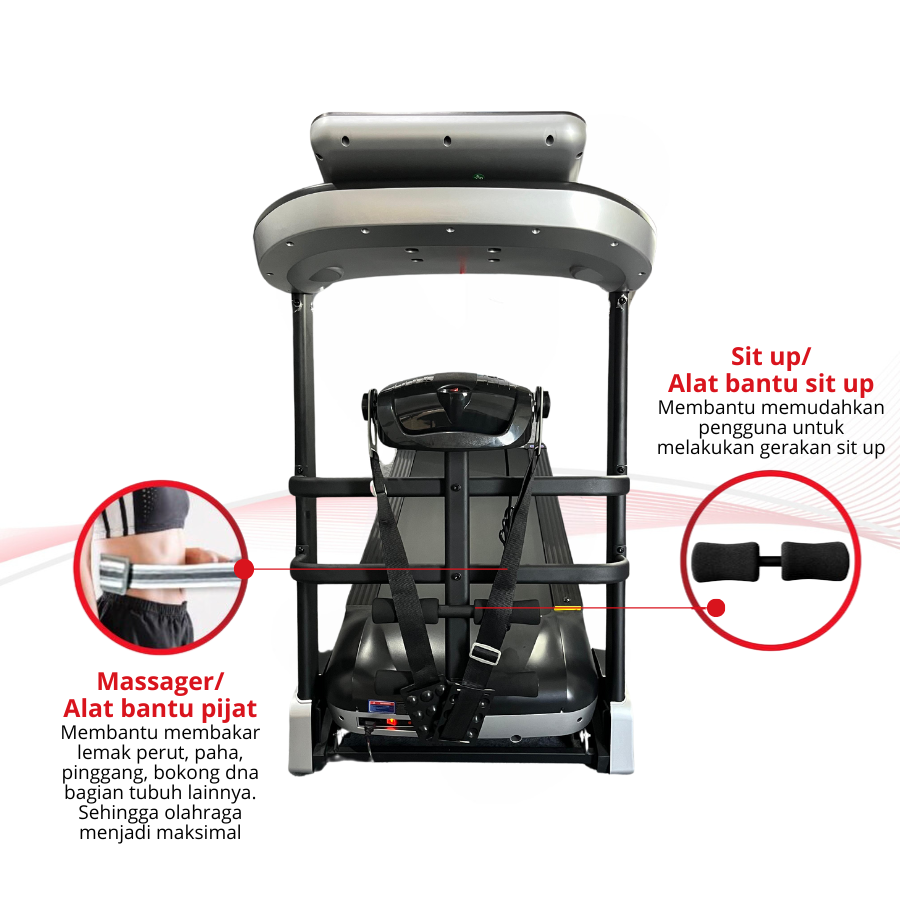 Sit up/
Alat bantu sit up
Membantu memudahkan pengguna untuk melakukan gerakan sit up

Massager/
Alat bantu pijat
Membantu membakar lemak perut, paha, pinggang, bokong dna bagian tubuh lainnya. Sehingga olahraga menjadi maksimal